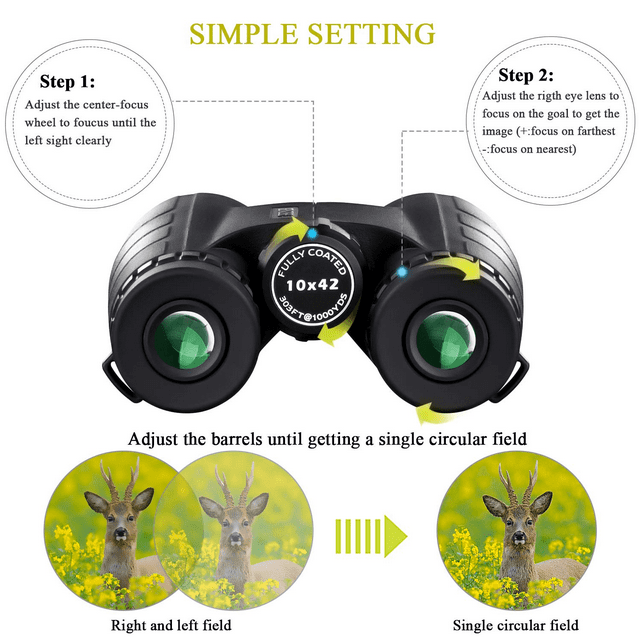 SIMPLE SETTING

Step 1:
Adjust the center-focus wheel to foucus until the left sight clearly

Step 2:
Adjust the rigth eye lens to focus on the goal to get the image (+:focus on farthest -:focus on nearest)

FULLY COATED
10x42
303FT@1000YDS

Adjust the barrels until getting a single circular field

Right and left field

Single circular field