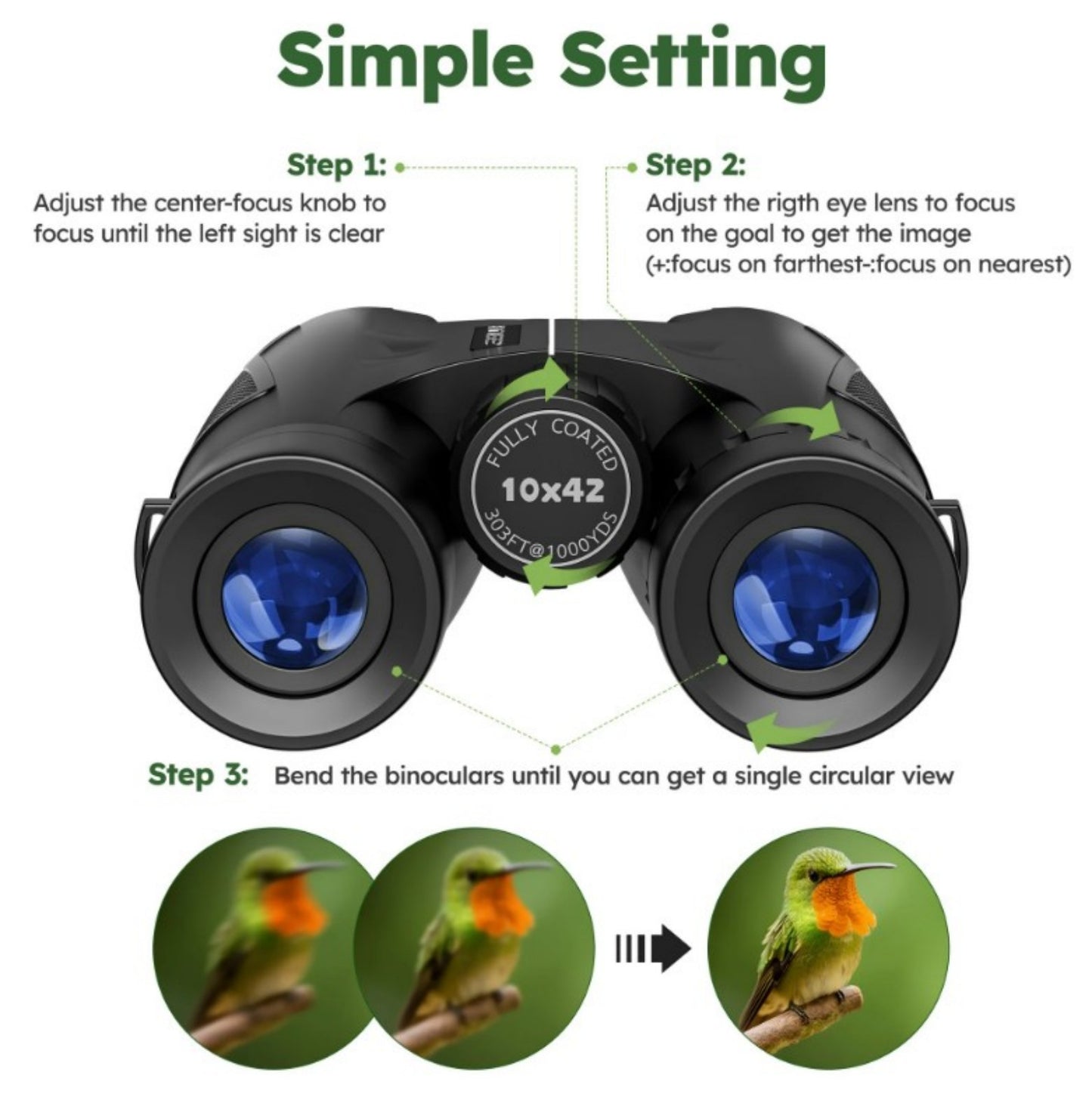 Simple Setting

Step 1:
Adjust the center-focus knob to focus until the left sight is clear

Step 2:
Adjust the rigth eye lens to focus on the goal to get the image (+:focus on farthest-:focus on nearest)

FULLY COATED
10x42
303FT@1000YDS

Step 3: Bend the binoculars until you can get a single circular view