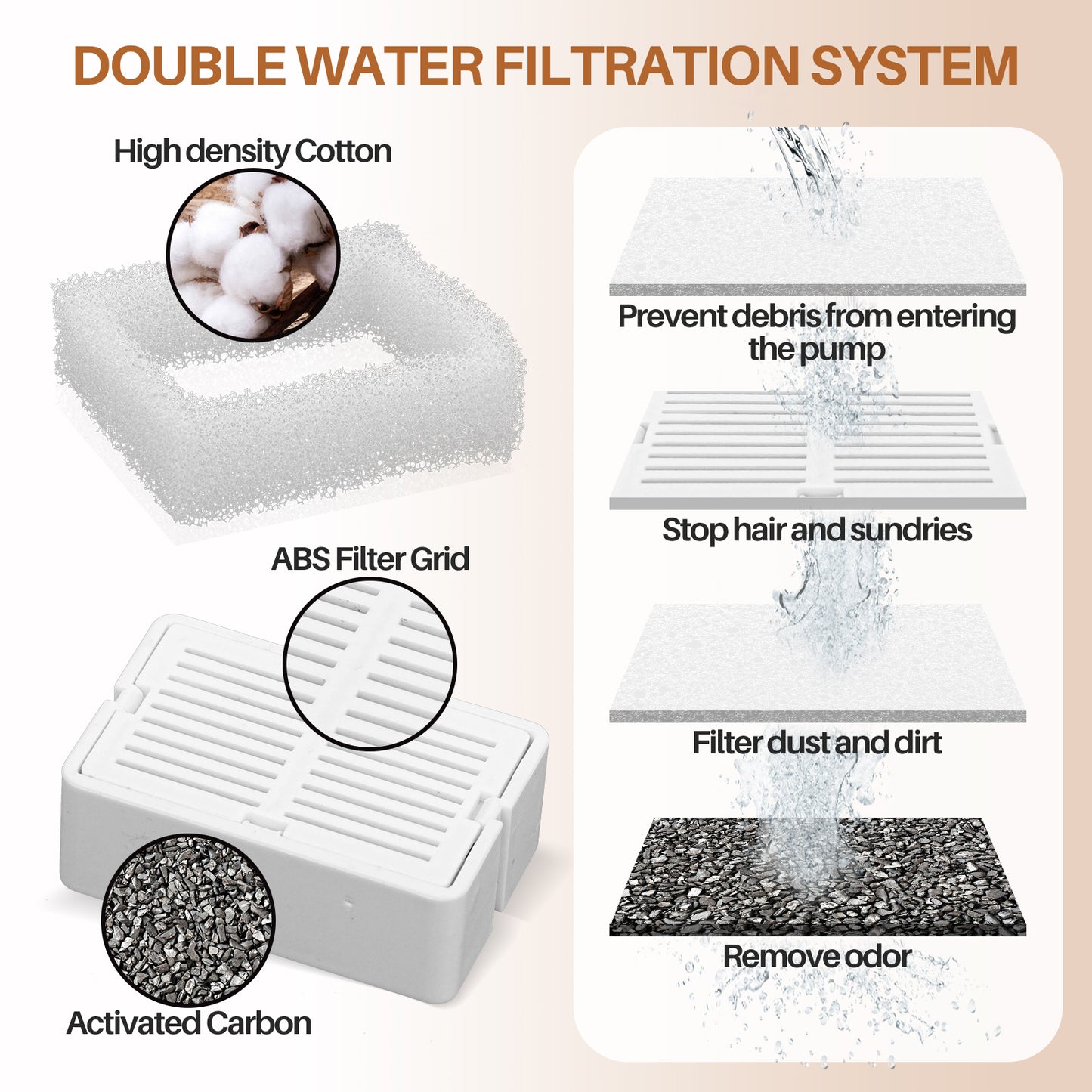 DOUBLE WATER FILTRATION SYSTEM

High density Cotton

ABS Filter Grid

Activated Carbon

Prevent debris from entering the pump

Stop hair and sundries

Filter dust and dirt

Remove odor